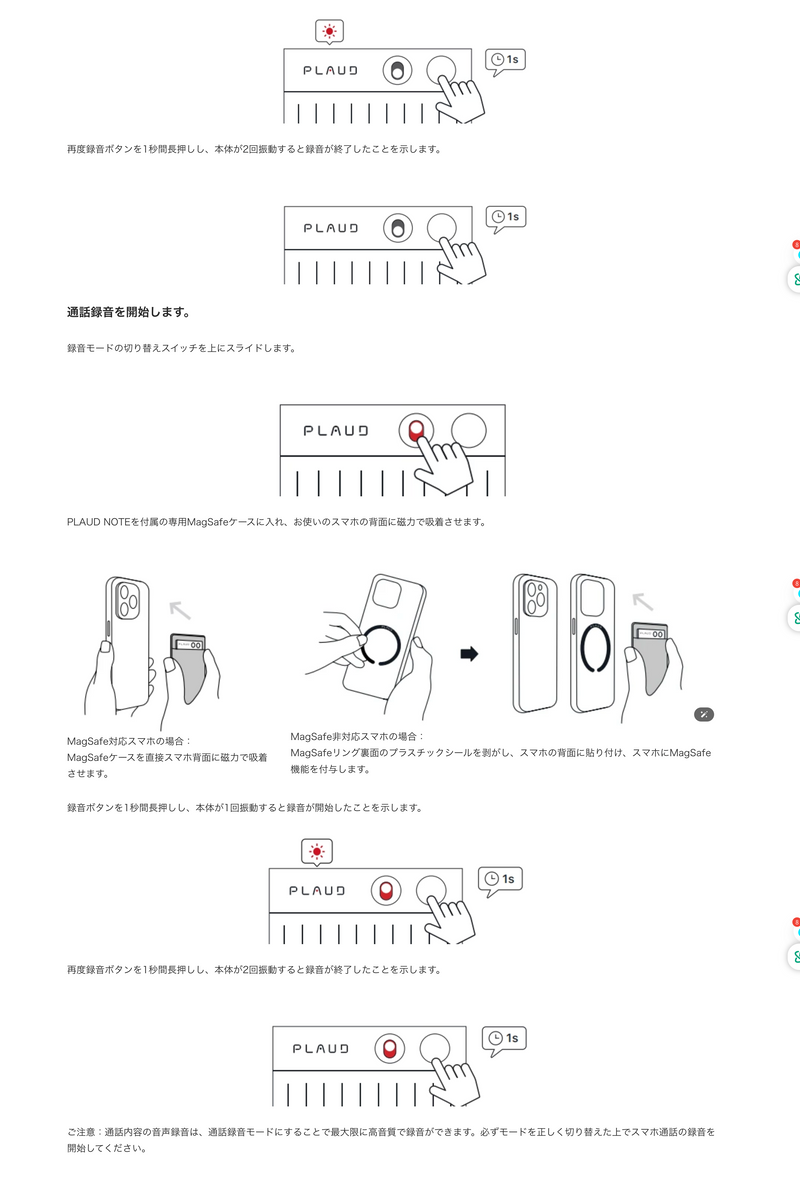 PLAUD

1s

再度録音ボタンを1秒間長押しし、本体が2回振動すると録音が終了したことを示します。

PLAUD

1s

通話録音を開始します。

録音モードの切り替えスイッチを上にスライドします。

PLAUD

PLAUD NOTEを付属の専用MagSafeケースに入れ、お使いのスマホの背面に磁力で吸着させます。

MagSafe対応スマホの場合：
MagSafeケースを直接スマホ背面に磁力で吸着させます。

MagSafe非対応スマホの場合：
MagSafeリング裏面のプラスチックシールを剥がし、スマホの背面に貼り付け、スマホにMagSafe機能を付与します。

録音ボタンを1秒間長押しし、本体が1回振動すると録音が開始したことを示します。

PLAUD

1s

再度録音ボタンを1秒間長押しし、本体が2回振動すると録音が終了したことを示します。

PLAUD

1s

ご注意：通話内容の音声録音は、通話録音モードにすることで最大限に高音質で録音ができます。必ずモードを正しく切り替えた上でスマホ通話の録音を開始してください。